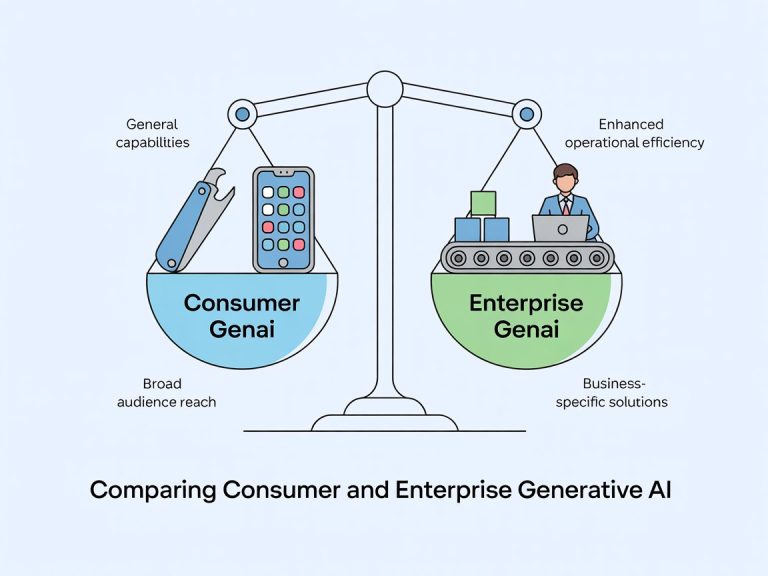 General capabilities

Enhanced operational efficiency

Consumer Genai

Enterprise Genai

Broad audience reach

Business-specific solutions

Comparing Consumer and Enterprise Generative AI